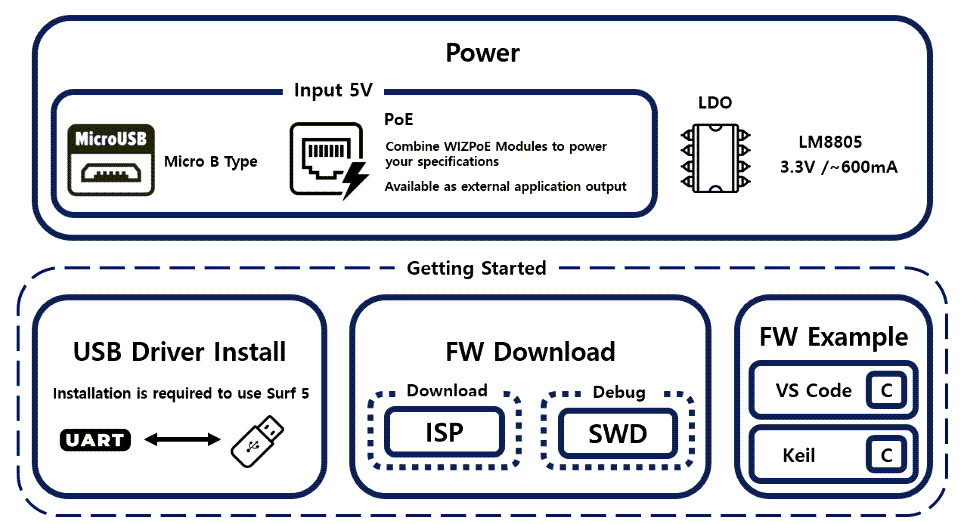 Power

Input 5V

MicroUSB

Micro B Type

PoE

Combine WIZPoE Modules to power your specifications

Available as external application output

LDO

LM8805
3.3V /~600mA

Getting Started

USB Driver Install

Installation is required to use Surf 5

UART

FW Download

Download

ISP

Debug

SWD

FW Example

VS Code

C

Keil

C