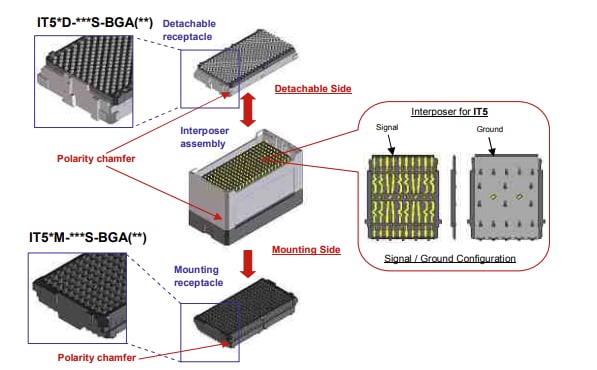 IT5*D-***S-BGA(**)

Detachable receptacle

Detachable Side

Interposer assembly

Polarity chamfer

Interposer for IT5

Signal

Ground

Signal / Ground Configuration

IT5*M-***S-BGA(**)

Mounting Side

Mounting receptacle

Polarity chamfer