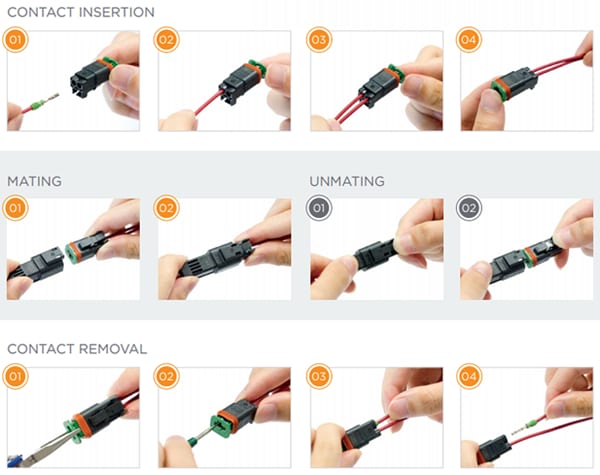 CONTACT INSERTION

01

02

03

04

MATING

01

02

UNMATING

01

02

CONTACT REMOVAL

01

02

03

04