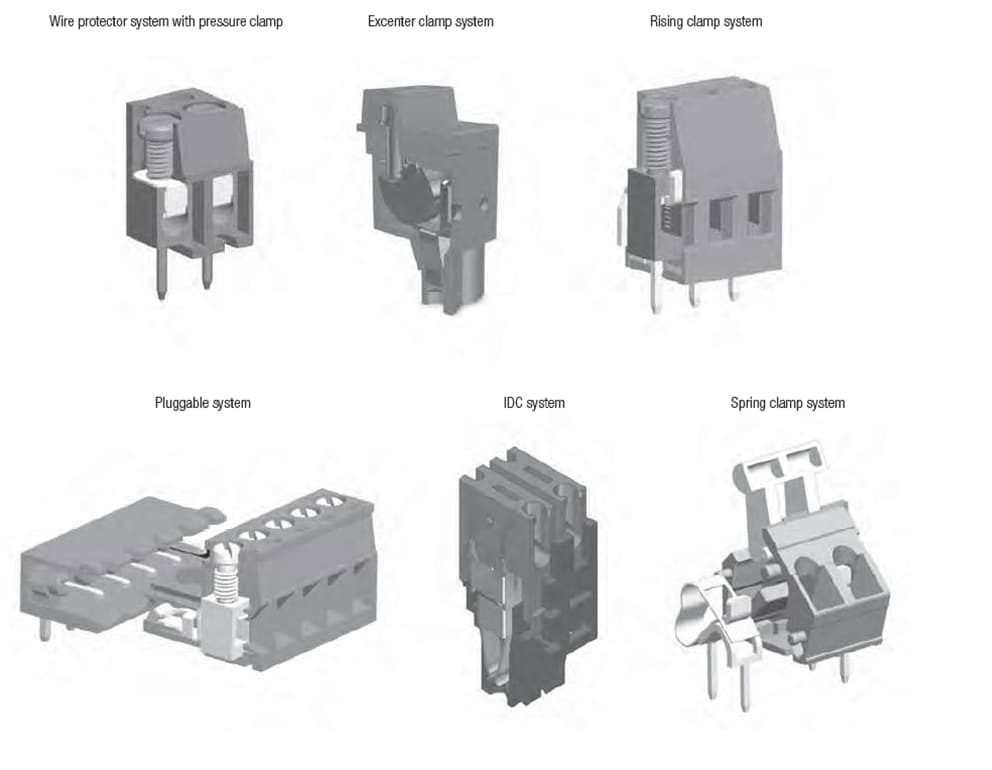 Wire protector system with pressure clamp

Excenter clamp system

Rising clamp system

Pluggable system

IDC system

Spring clamp system